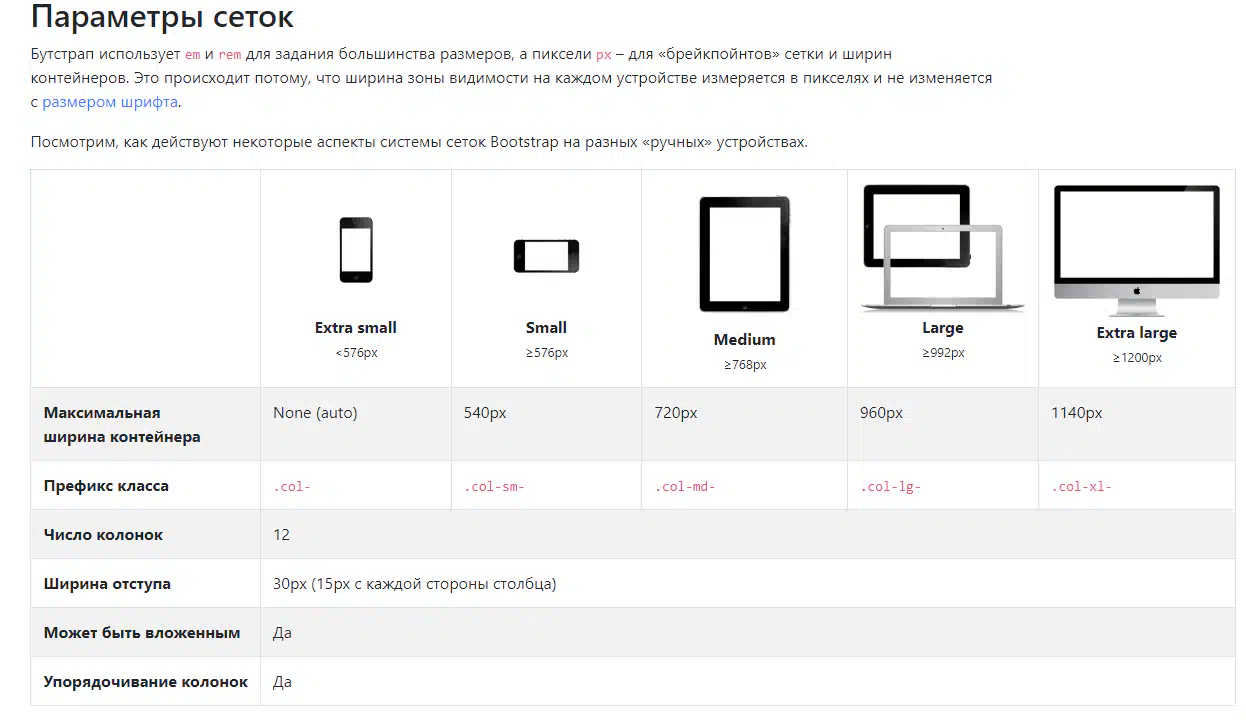 Параметры сеток

Бутстрап использует em и rem для задания большинства размеров, а пиксели px – для «брейкпойнтов» сетки и ширин контейнеров. Это происходит потому, что ширина зоны видимости на каждом устройстве измеряется в пикселях и не изменяется с размером шрифта.

Посмотрим, как действуют некоторые аспекты системы сеток Bootstrap на разных «ручных» устройствах.

| | Extra small <576px | Small ≥576px | Medium ≥768px | Large ≥992px | Extra large ≥1200px |
|---|---|---|---|---|---|
| Максимальная ширина контейнера | None (auto) | 540px | 720px | 960px | 1140px |
| Префикс класса | .col- | .col-sm- | .col-md- | .col-lg- | .col-xl- |
| Число колонок | 12 | | | | |
| Ширина отступа | 30px (15px с каждой стороны столбца) | | | | |
| Может быть вложенным | Да | | | | |
| Упорядочивание колонок | Да | | | | |