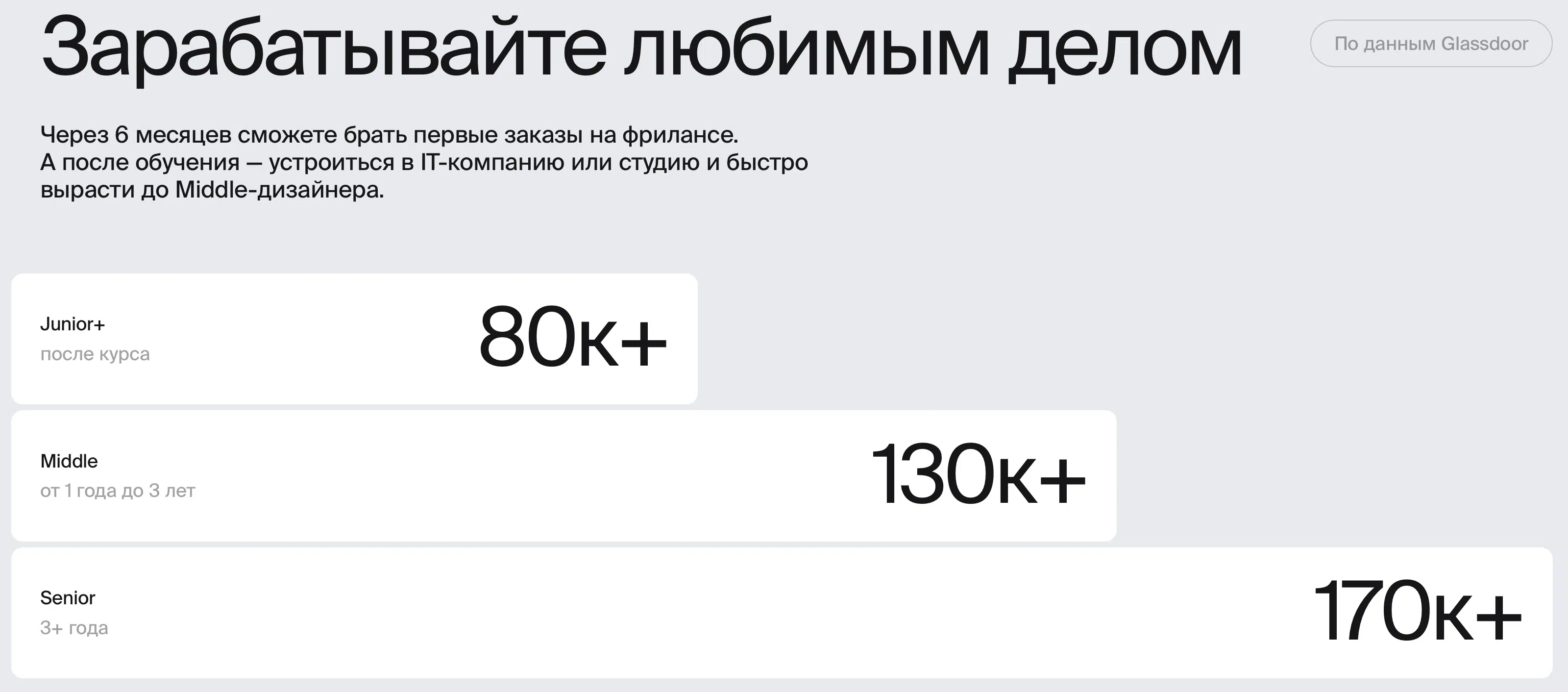 Зарабатывайте любимым делом

По данным Glassdoor

Через 6 месяцев сможете брать первые заказы на фрилансе. А после обучения — устроиться в IT-компанию или студию и быстро вырасти до Middle-дизайнера.

Junior+
после курса
80к+

Middle
от 1 года до 3 лет
130к+

Senior
3+ года
170к+